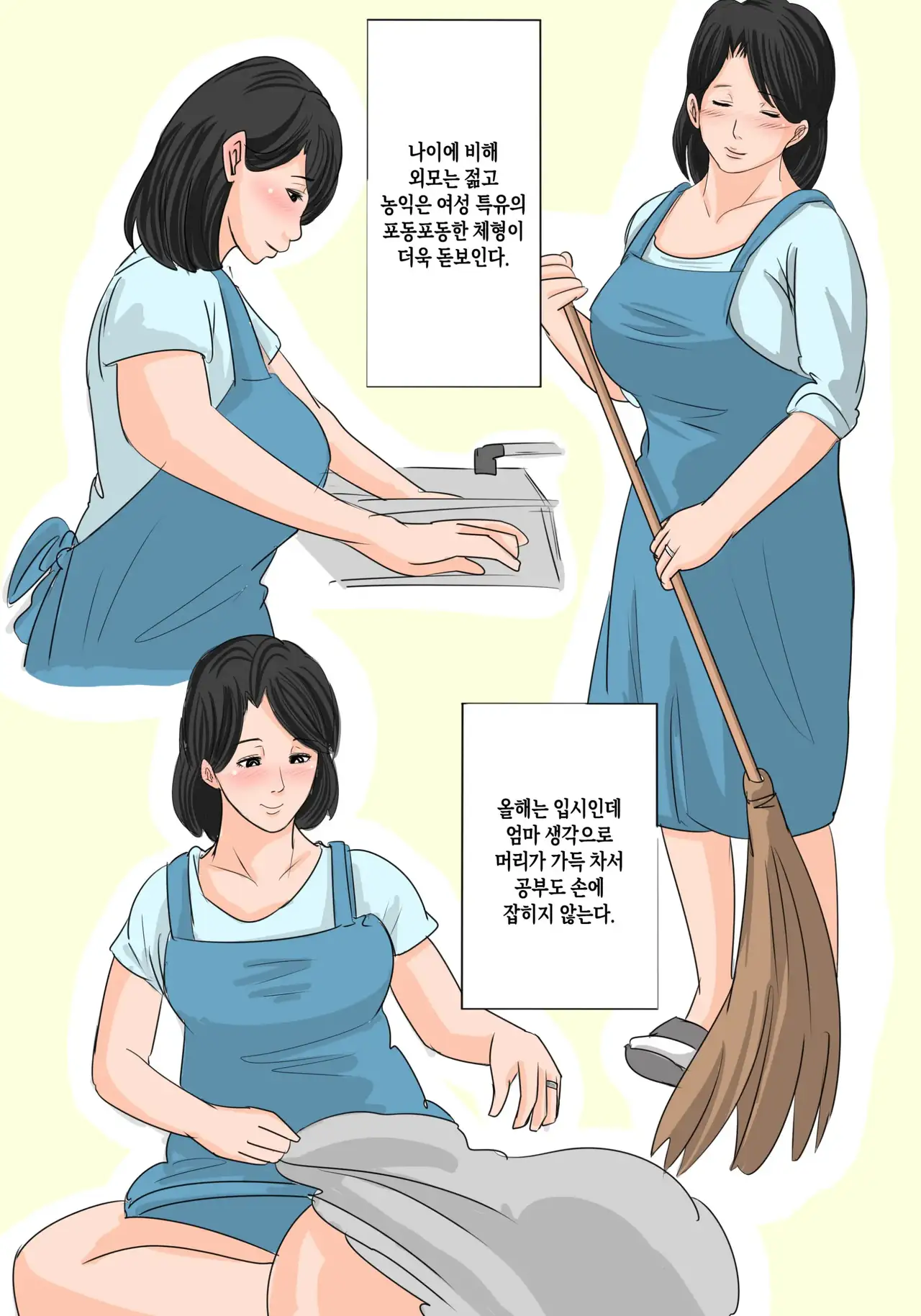 나이에 비해
외모는 젊고
농익은 여성 특유의
포동포동한 체형이
더욱 돋보인다.

올해는 입시인데
엄마 생각으로
머리가 가득 차서
공부도 손에
잡히지 않는다.